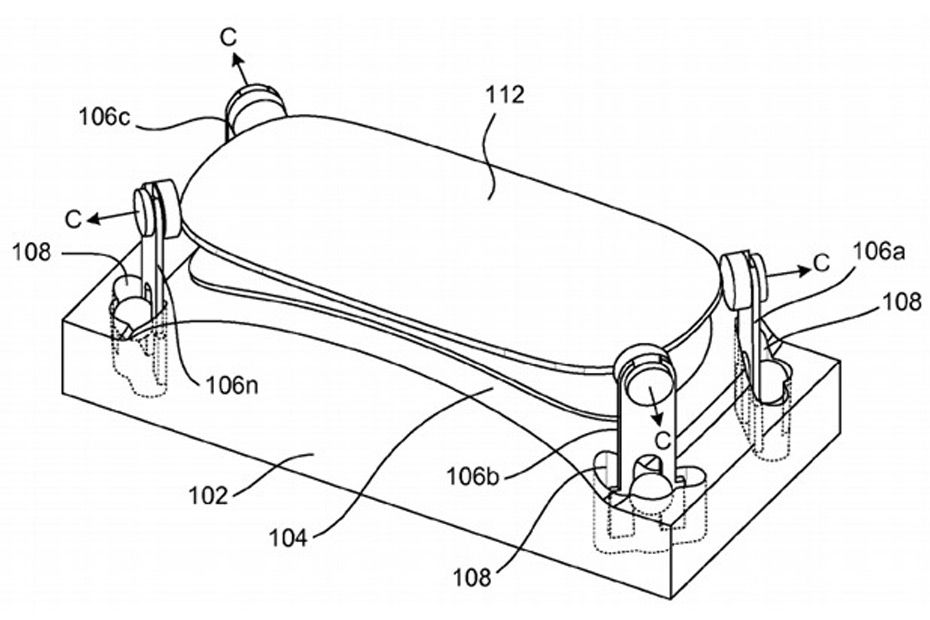 C
106c
112
C
108
C
106a
108
106n
C
106b
102
104
108